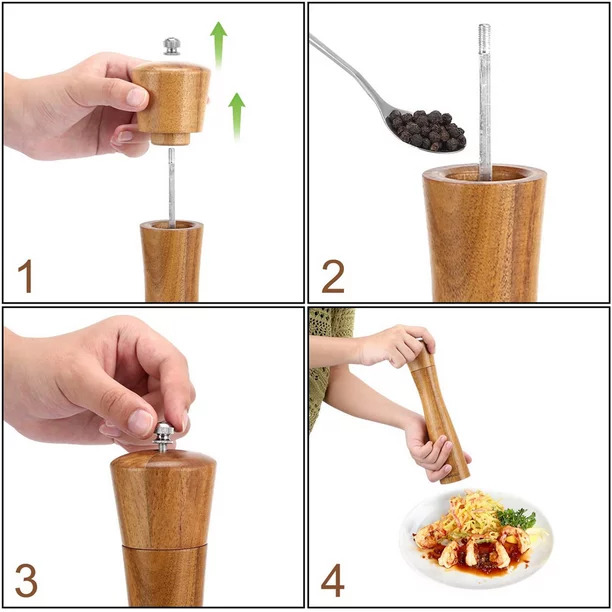 1

2

3

4