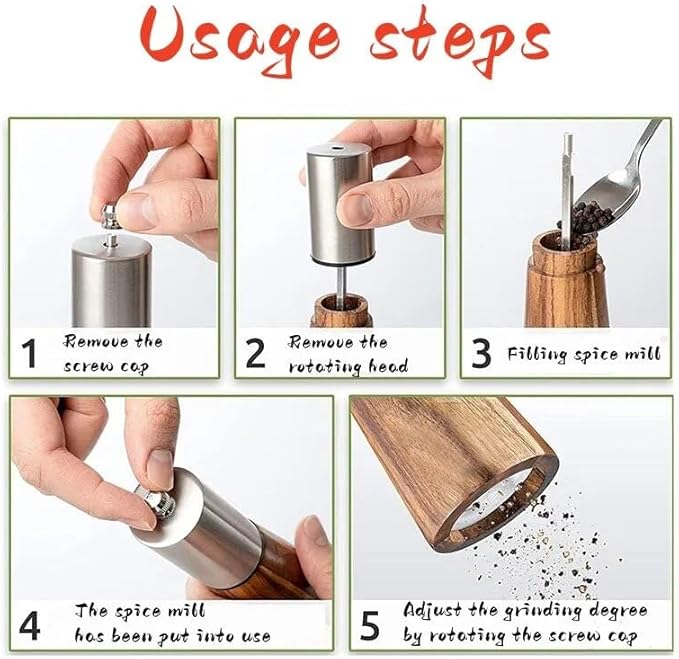 Usage steps

1 Remove the screw cap

2 Remove the rotating head

3 Filling spice mill

4 The spice mill has been put into use

5 Adjust the grinding degree by rotating the screw cap